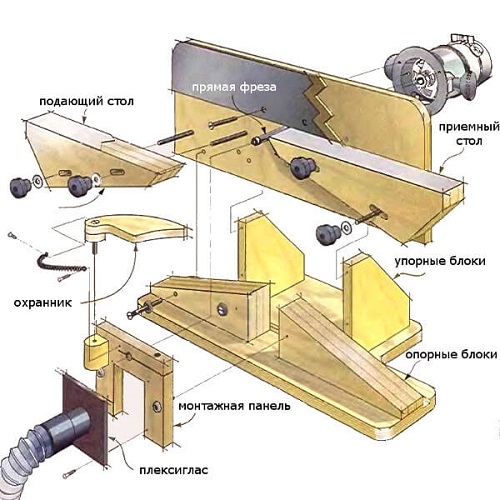 прямая фреза

подающий стол

приемный стол

упорные блоки

охранник

опорные блоки

монтажная панель

плексиглас